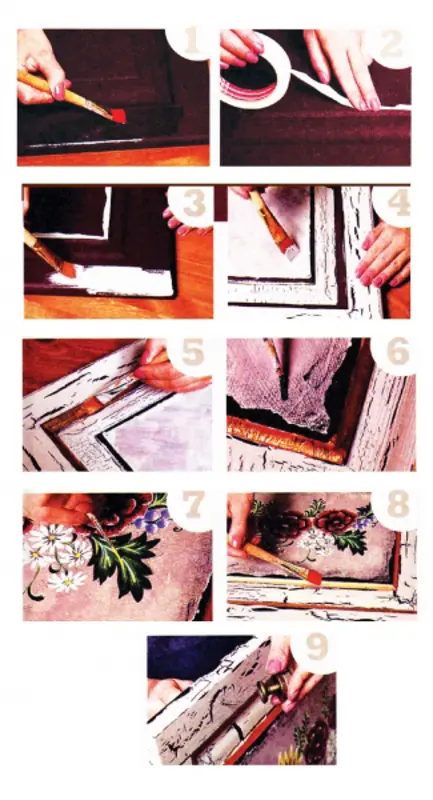 1

2

3

4

5

6

7

8

9